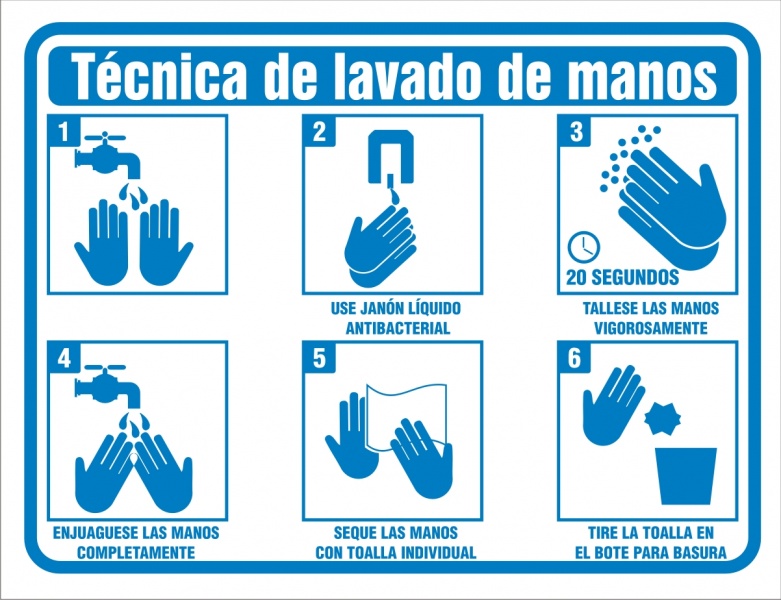 Técnica de lavado de manos

1

2

USE JANÓN LÍQUIDO ANTIBACTERIAL

3

20 SEGUNDOS

TALLESE LAS MANOS VIGOROSAMENTE

4

ENJUAGUESE LAS MANOS COMPLETAMENTE

5

SEQUE LAS MANOS CON TOALLA INDIVIDUAL

6

TIRE LA TOALLA EN EL BOTE PARA BASURA